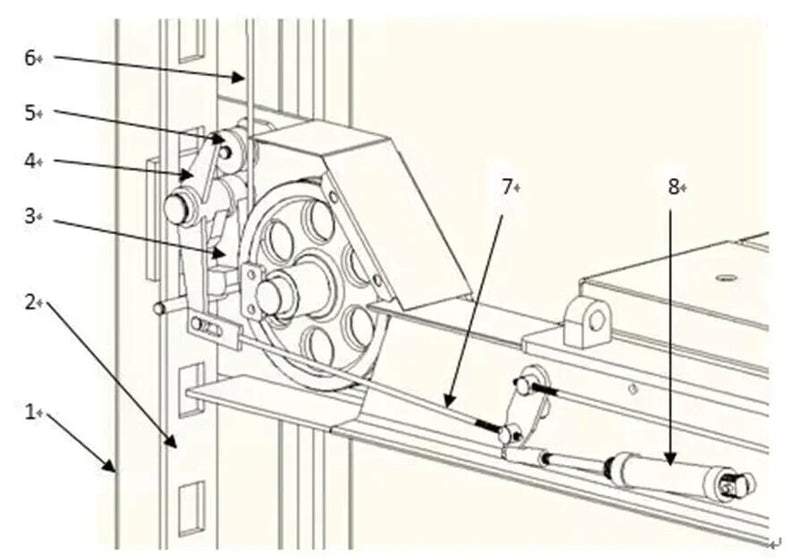 6
5
4
3
2
1
7
8